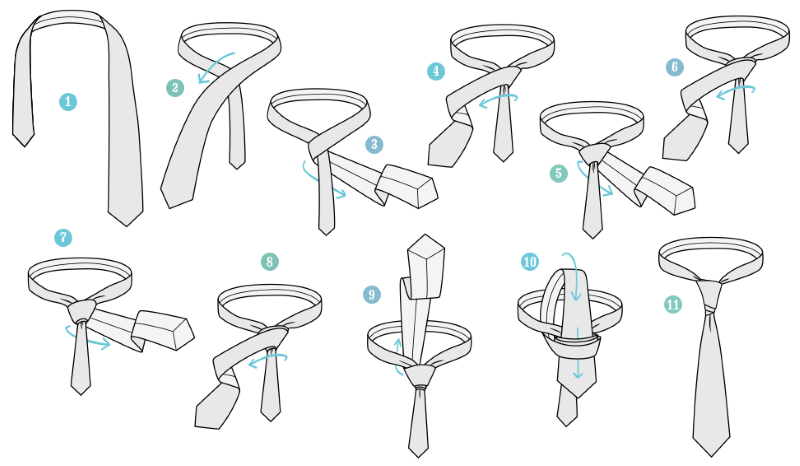 1
2
3
4
5
6
7
8
9
10
11